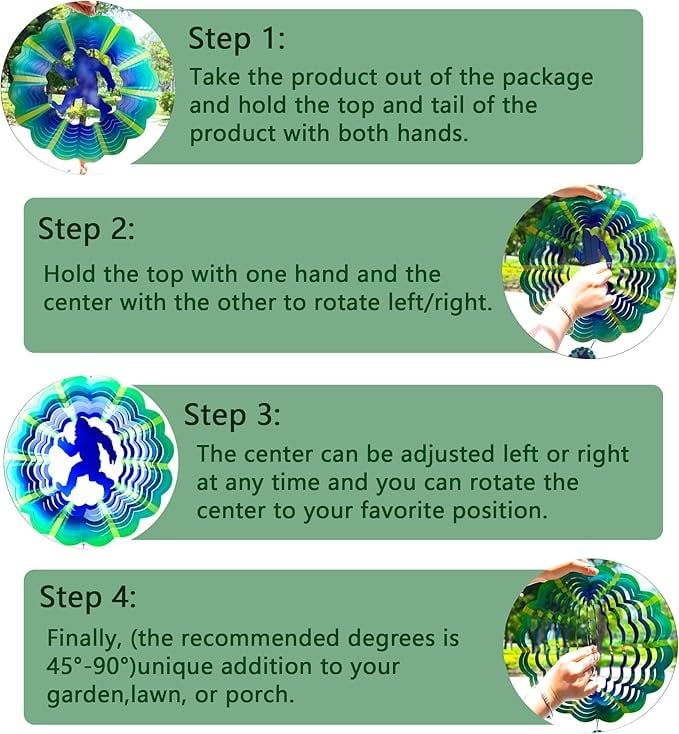 Step 1:
Take the product out of the package and hold the top and tail of the product with both hands.

Step 2:
Hold the top with one hand and the center with the other to rotate left/right.

Step 3:
The center can be adjusted left or right at any time and you can rotate the center to your favorite position.

Step 4:
Finally, (the recommended degrees is 45°-90°)unique addition to your garden,lawn, or porch.