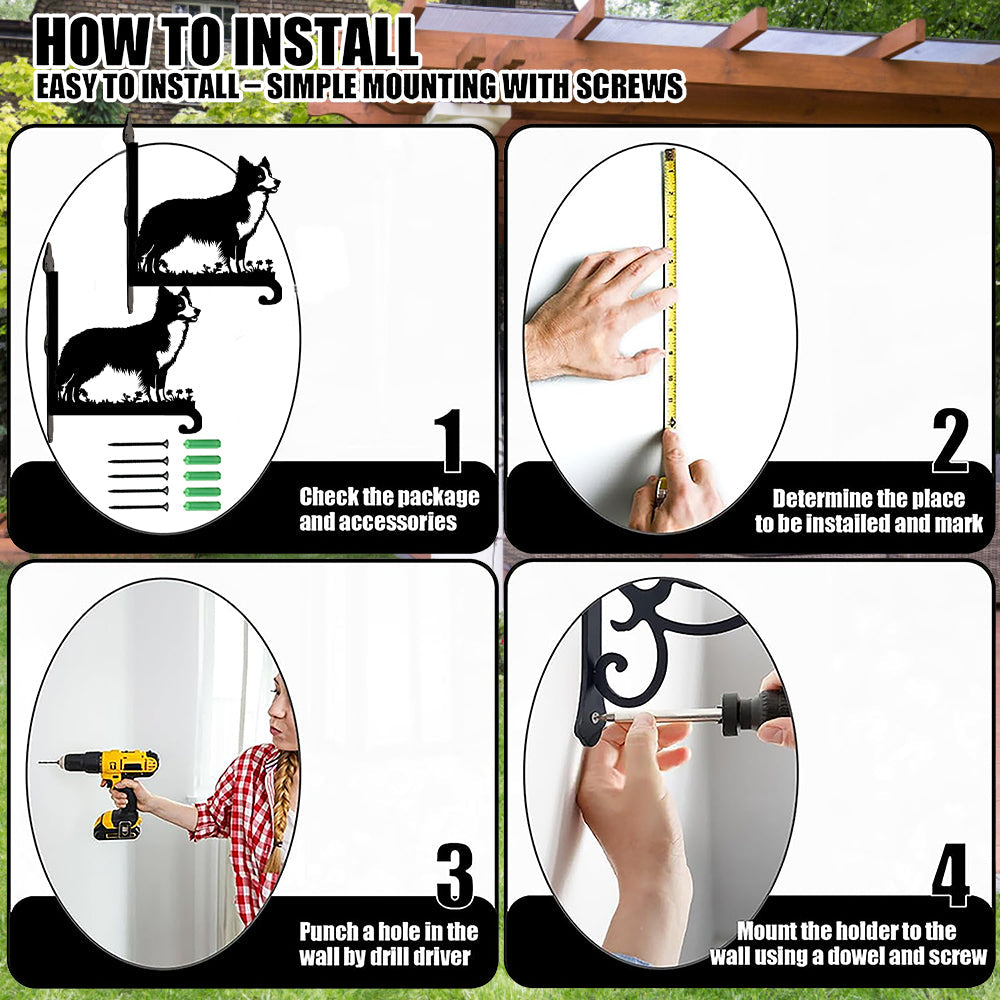 HOW TO INSTALL
EASY TO INSTALL – SIMPLE MOUNTING WITH SCREWS

1
Check the package and accessories

2
Determine the place to be installed and mark

3
Punch a hole in the wall by drill driver

4
Mount the holder to the wall using a dowel and screw