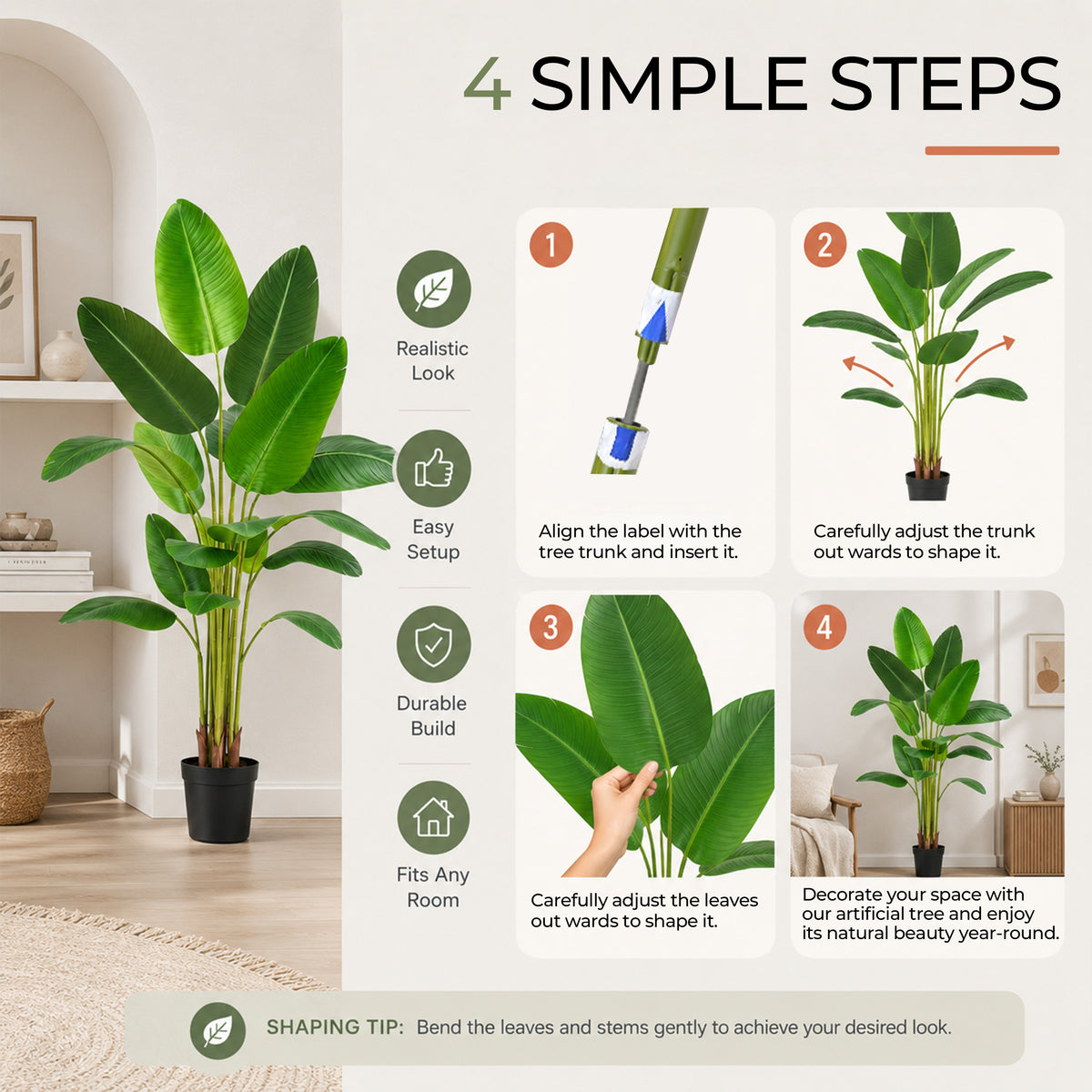 4 SIMPLE STEPS

Realistic Look

Easy Setup

Durable Build

Fits Any Room

1
Align the label with the tree trunk and insert it.

2
Carefully adjust the trunk out wards to shape it.

3
Carefully adjust the leaves out wards to shape it.

4
Decorate your space with our artificial tree and enjoy its natural beauty year-round.

SHAPING TIP: Bend the leaves and stems gently to achieve your desired look.